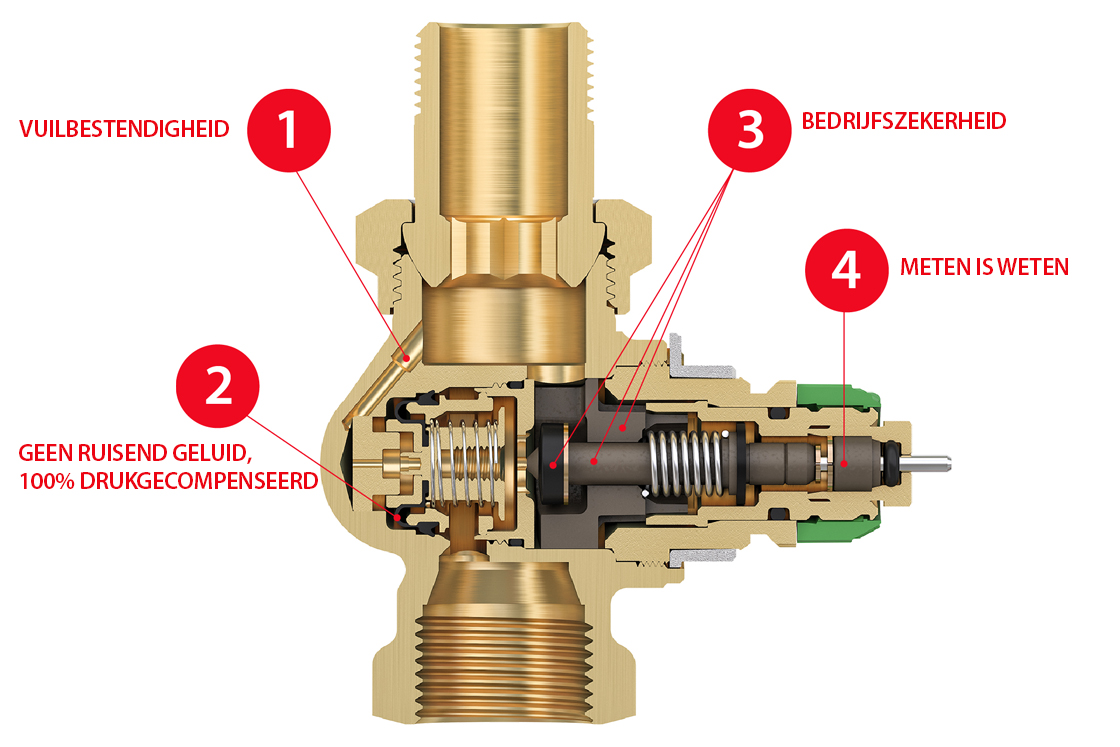 VUILBESTENDIGHEID

1

3

BEDRIJFSZEKERHEID

4

METEN IS WETEN

2

GEEN RUISEND GELUID, 100% DRUKGECOMPENSEERD