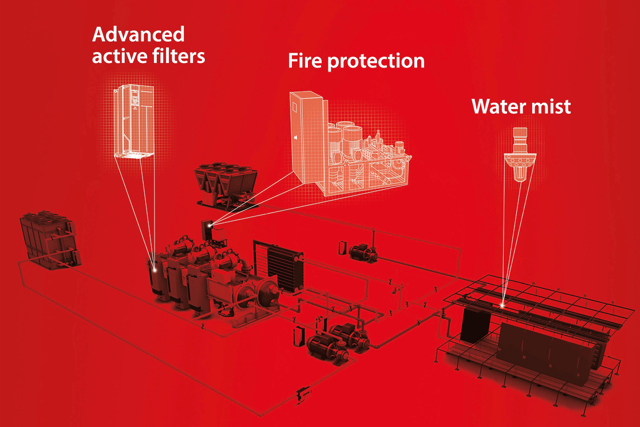 Advanced active filters

Fire protection

Water mist