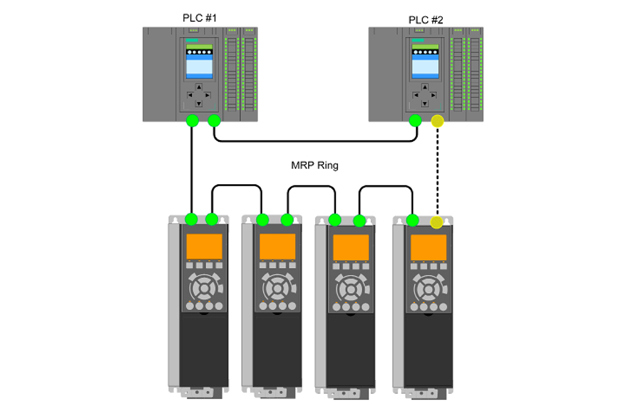 PLC #1

PLC #2

MRP Ring