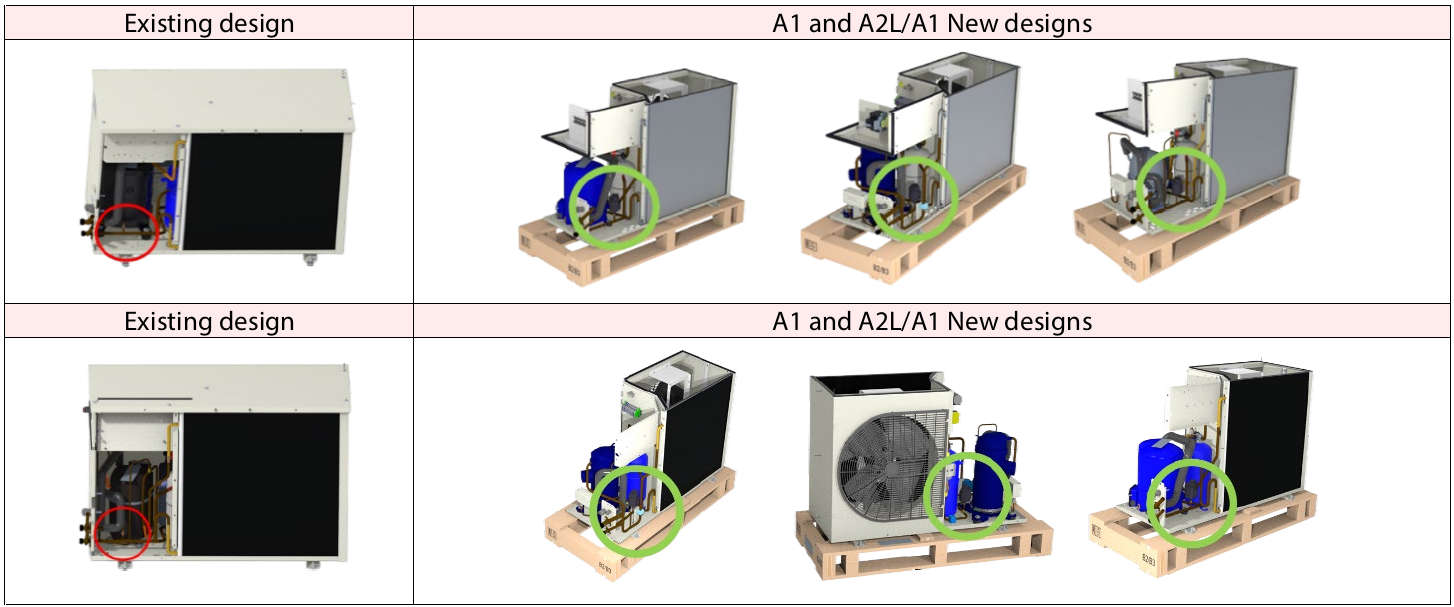 | Existing design | A1 and A2L/A1 New designs |
|---|---|
| | |
| Existing design | A1 and A2L/A1 New designs |
| | |