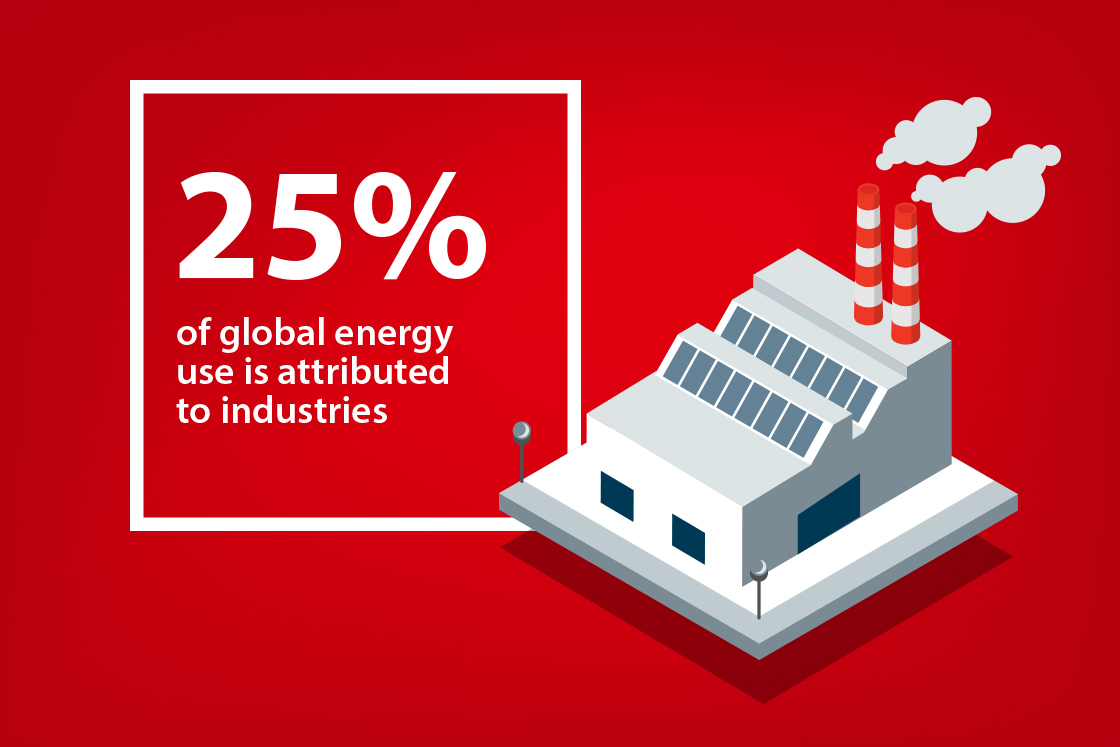 25%

of global energy use is attributed to industries