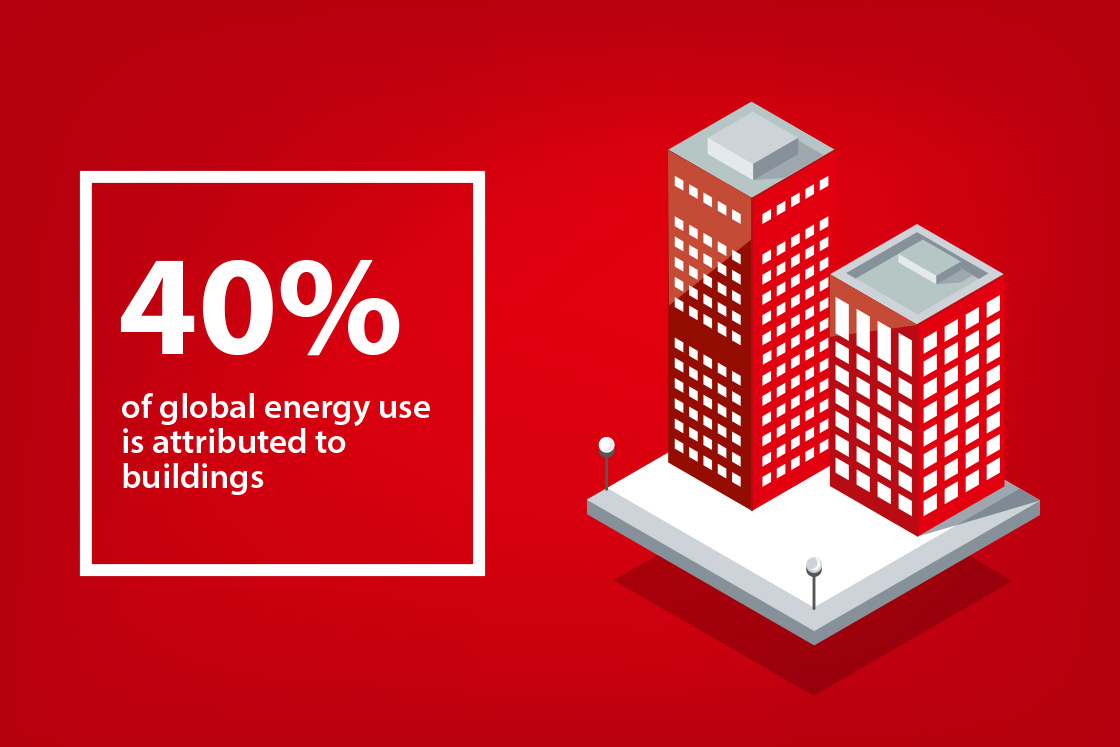 40%

of global energy use is attributed to buildings