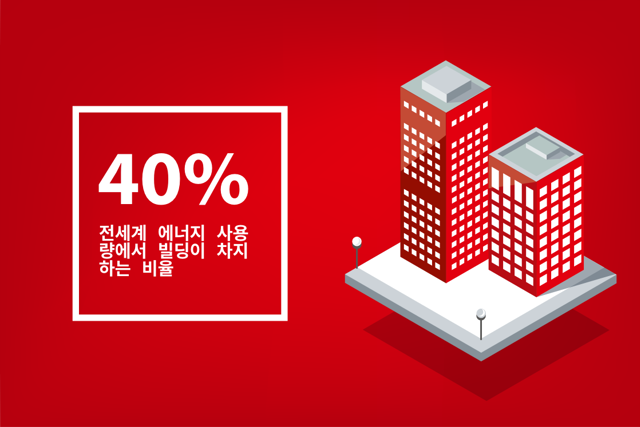 40%

전세계 에너지 사용량에서 빌딩이 차지하는 비율