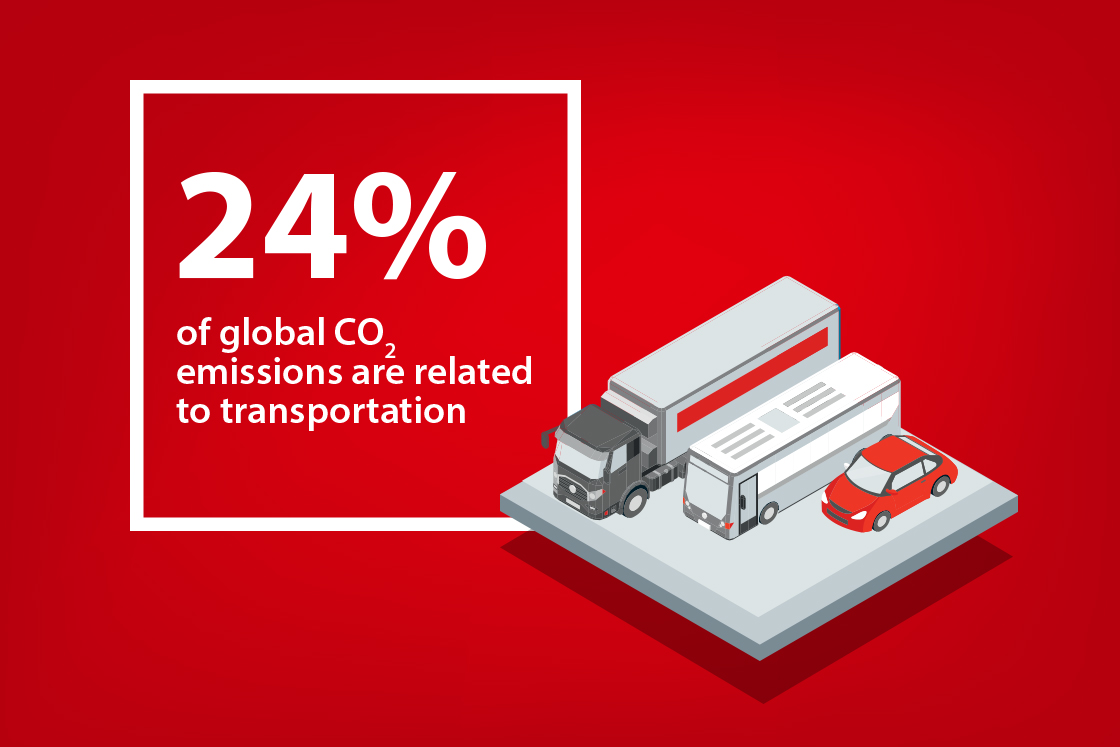 24%

of global $CO_2$ emissions are related to transportation