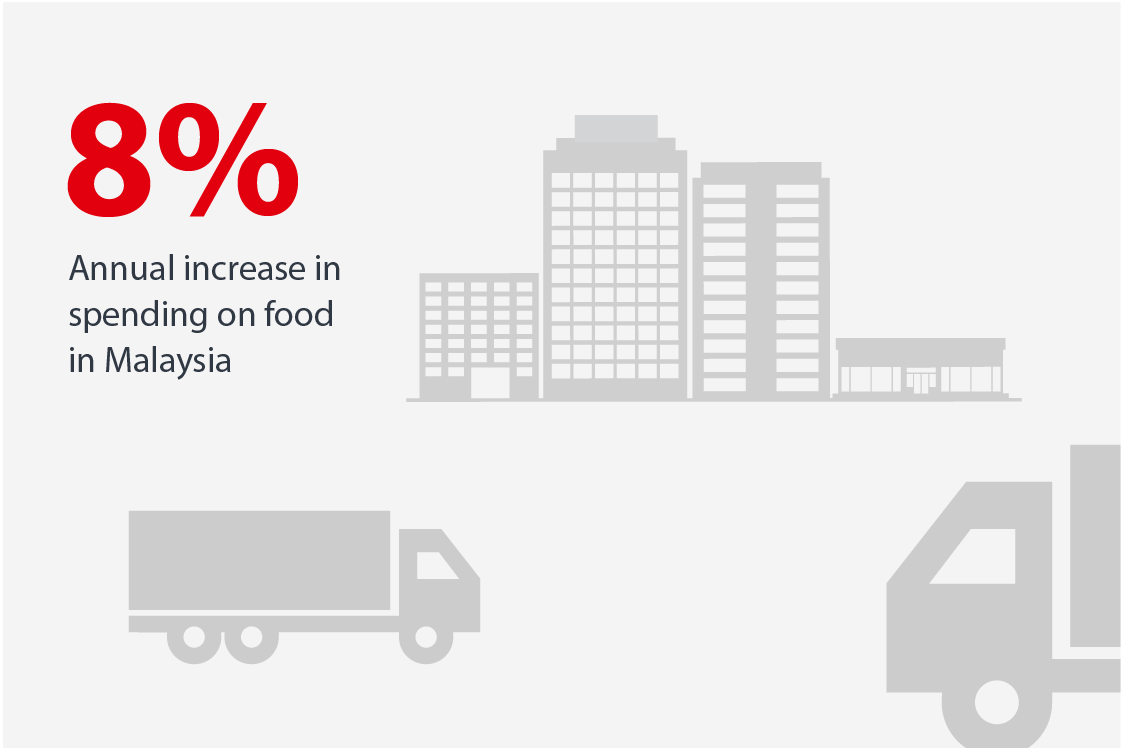 8%

Annual increase in spending on food in Malaysia