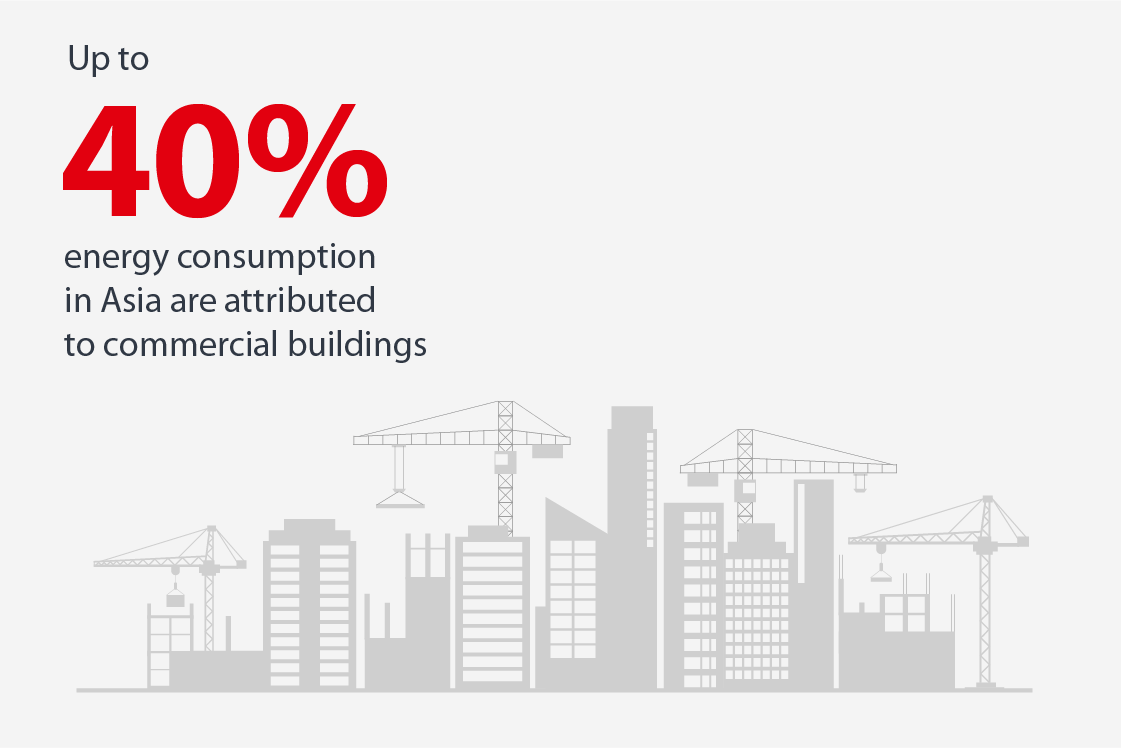 Up to

40%

energy consumption in Asia are attributed to commercial buildings