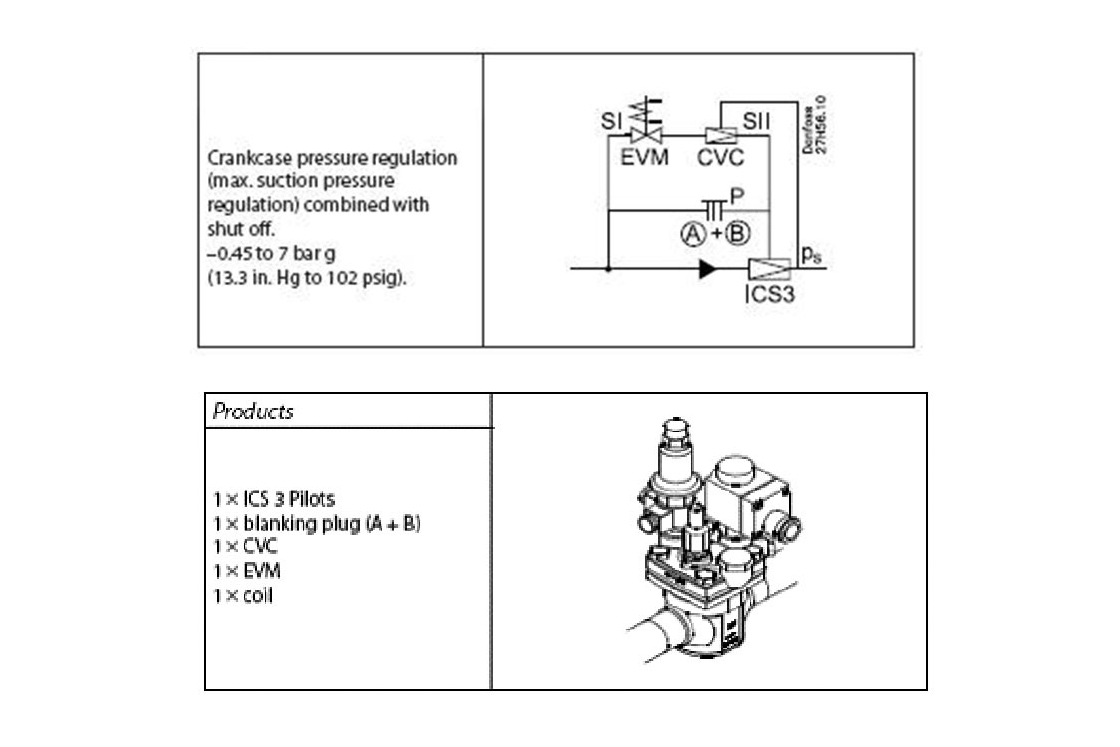 Crankcase pressure regulation (max. suction pressure regulation) combined with shut off.
–0.45 to 7 bar g
(13.3 in. Hg to 102 psig).

SI
EVM
SII
CVC
Danfoss 27H56.10
P
Ⓐ + Ⓑ
$p_s$
ICS3

Products

1 × ICS 3 Pilots
1 × blanking plug (A + B)
1 × CVC
1 × EVM
1 × coil