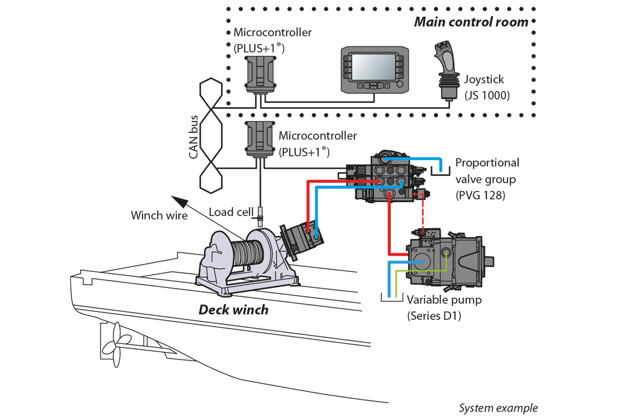 Main control room

Microcontroller (PLUS+1®)

Joystick (JS 1000)

CAN bus

Microcontroller (PLUS+1®)

Proportional valve group (PVG 128)

Winch wire

Load cell

Deck winch

Variable pump (Series D1)

System example