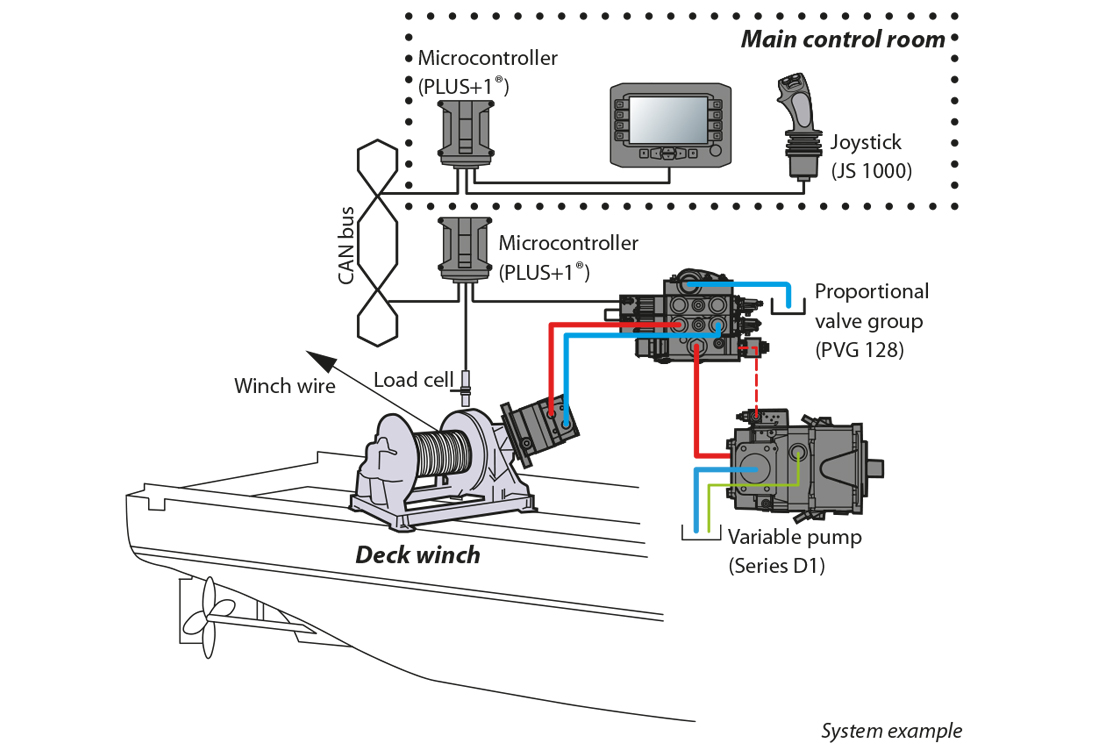 Main control room

Microcontroller (PLUS+1®)

Joystick (JS 1000)

CAN bus

Microcontroller (PLUS+1®)

Proportional valve group (PVG 128)

Winch wire

Load cell

Deck winch

Variable pump (Series D1)

System example