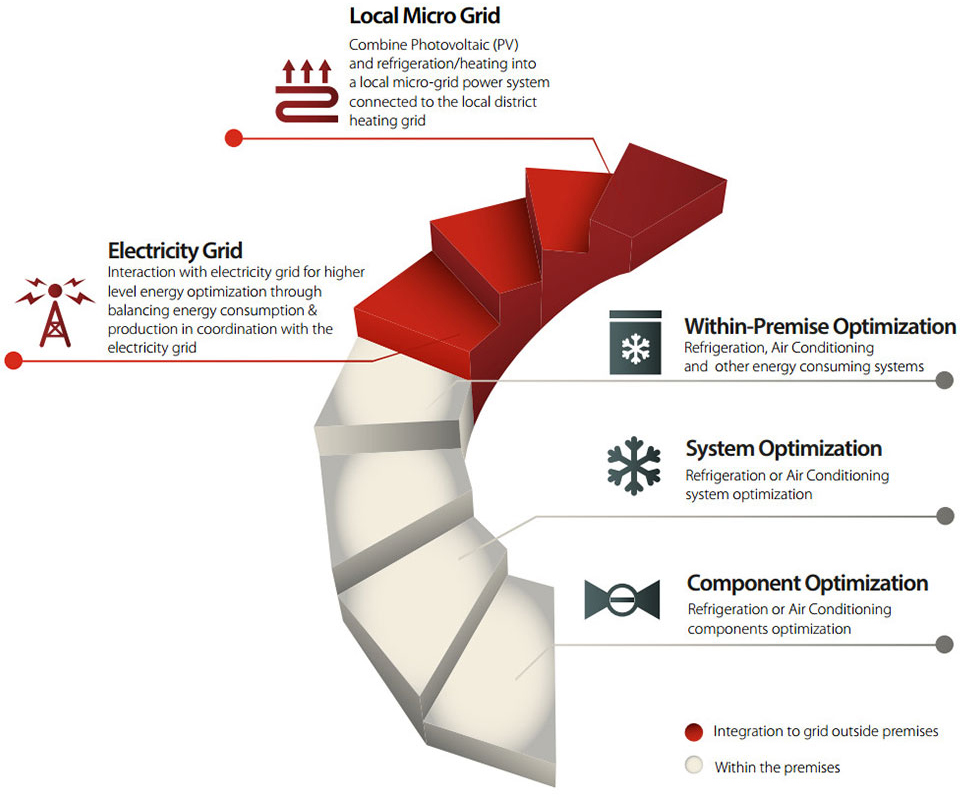 Local Micro Grid
Combine Photovoltaic (PV) and refrigeration/heating into a local micro-grid power system connected to the local district heating grid

Electricity Grid
Interaction with electricity grid for higher level energy optimization through balancing energy consumption & production in coordination with the electricity grid

Within-Premise Optimization
Refrigeration, Air Conditioning and other energy consuming systems

System Optimization
Refrigeration or Air Conditioning system optimization

Component Optimization
Refrigeration or Air Conditioning components optimization

Integration to grid outside premises
Within the premises