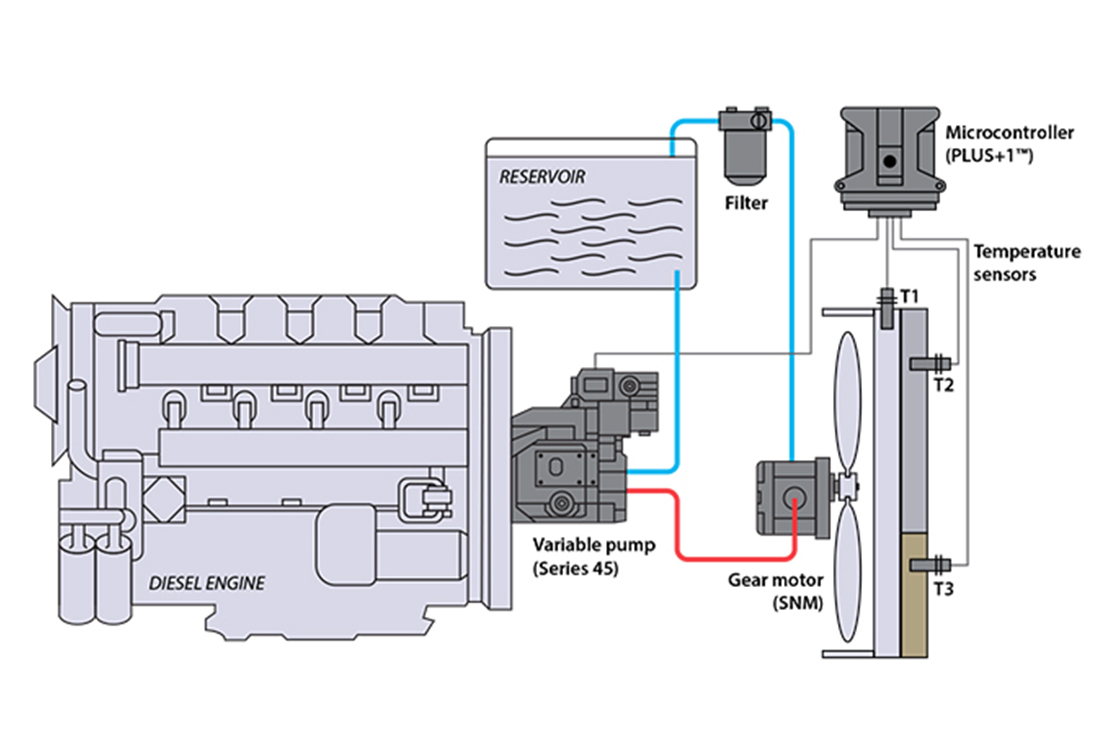 RESERVOIR

Filter

Microcontroller (PLUS+1™)

Temperature sensors

T1

T2

T3

Variable pump (Series 45)

Gear motor (SNM)

DIESEL ENGINE