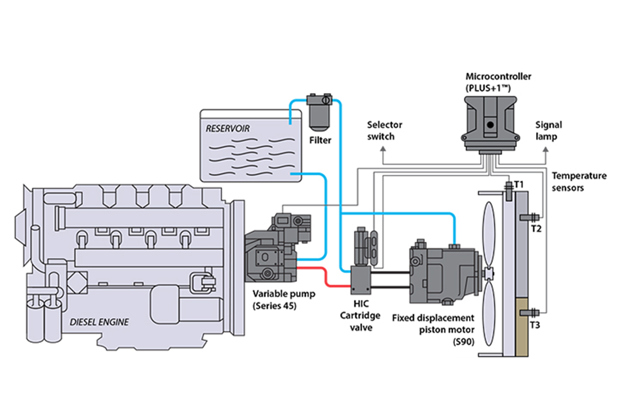 Microcontroller (PLUS+1™)

RESERVOIR

Filter

Selector switch

Signal lamp

Temperature sensors

T1

T2

T3

DIESEL ENGINE

Variable pump (Series 45)

HIC Cartridge valve

Fixed displacement piston motor (S90)