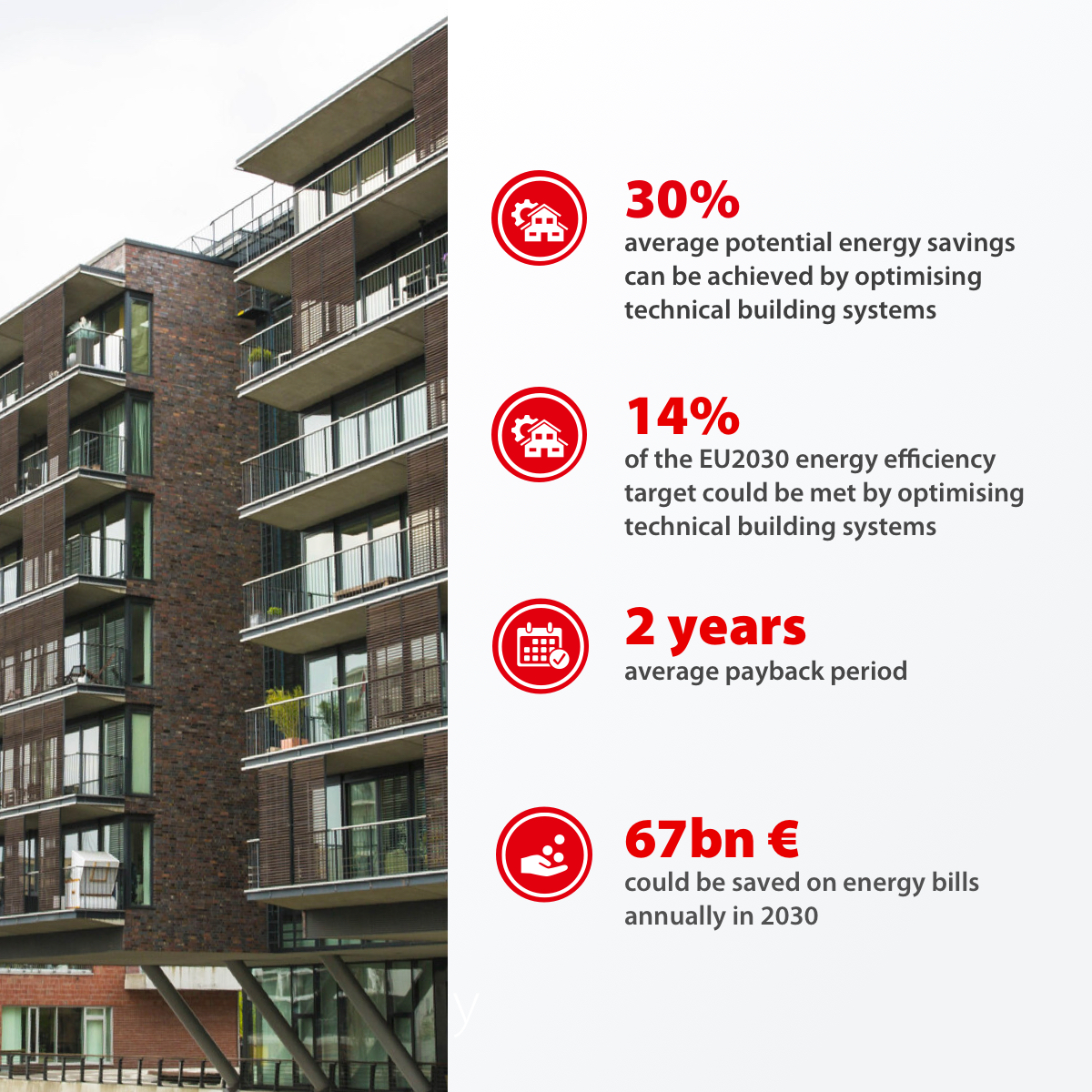 30%
average potential energy savings can be achieved by optimising technical building systems

14%
of the EU2030 energy efficiency target could be met by optimising technical building systems

2 years
average payback period

67bn €
could be saved on energy bills annually in 2030