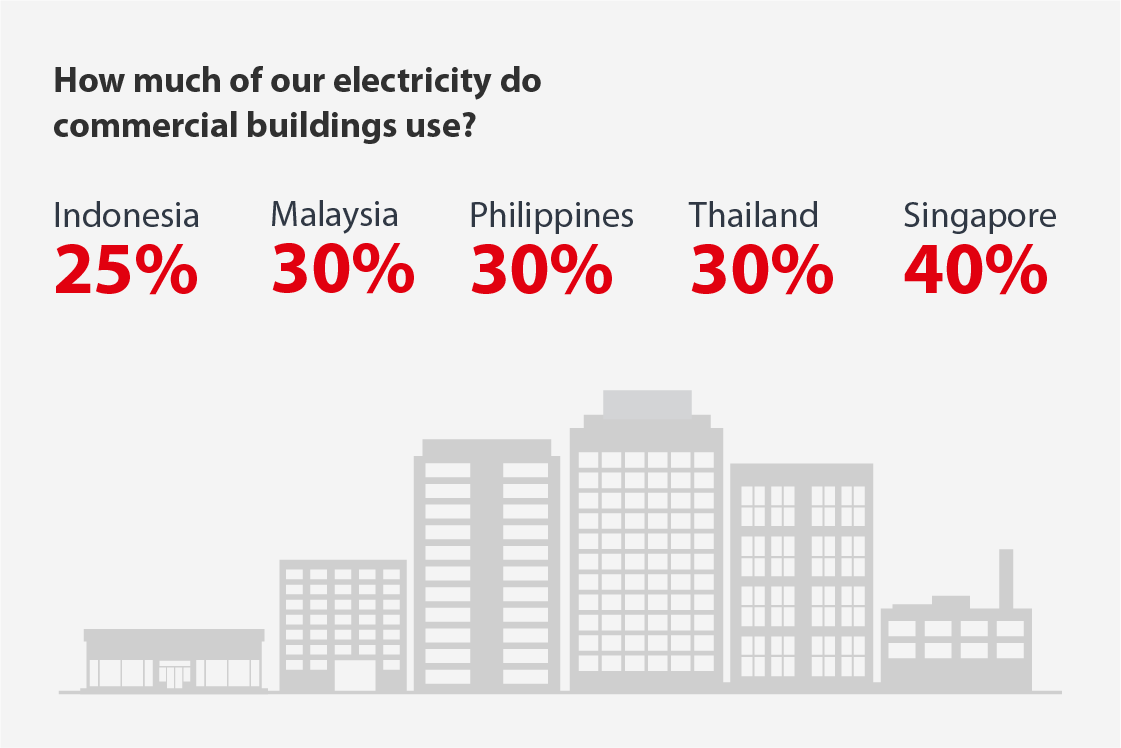 How much of our electricity do commercial buildings use?

Indonesia
25%

Malaysia
30%

Philippines
30%

Thailand
30%

Singapore
40%